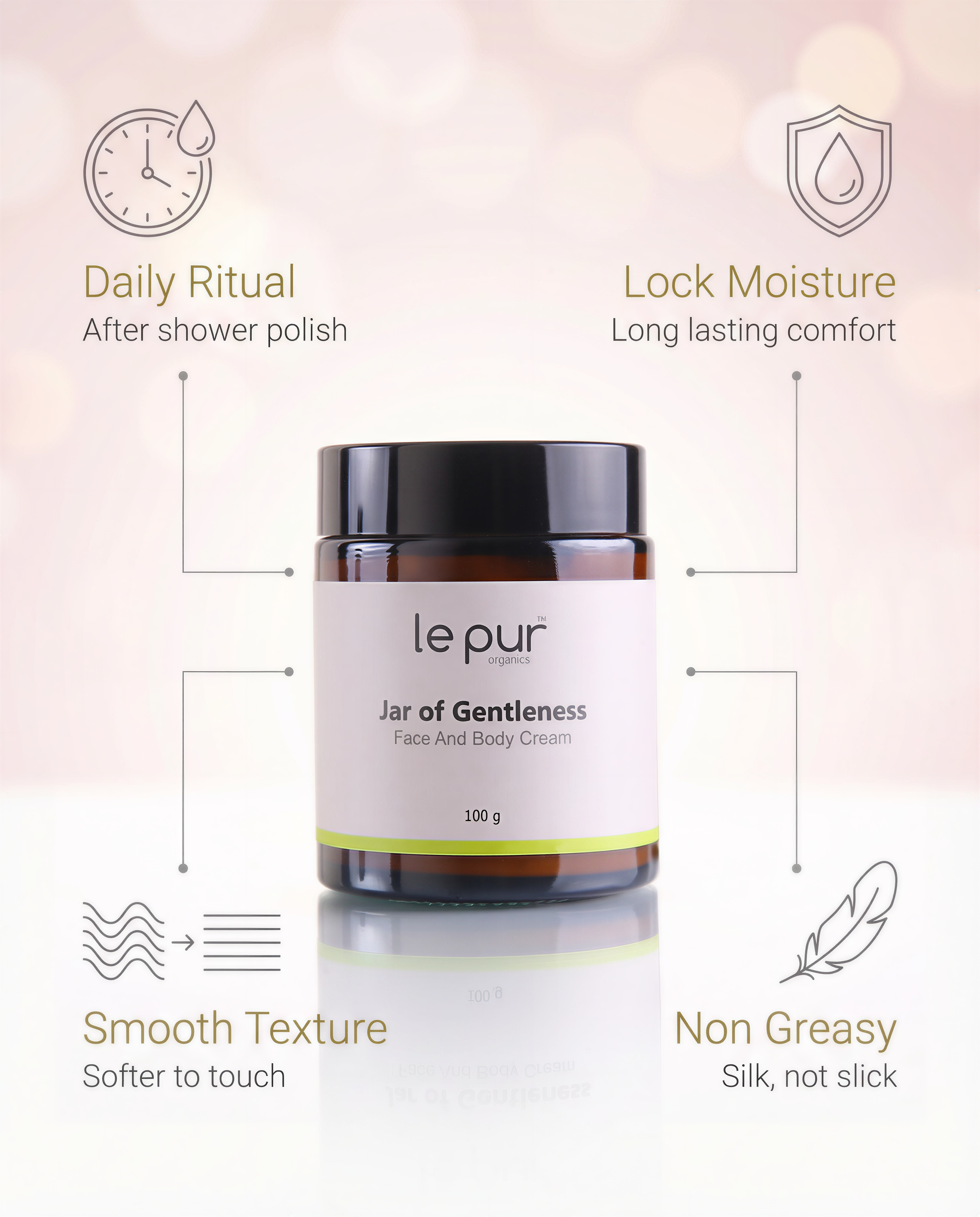 Daily Ritual
After shower polish

Lock Moisture
Long lasting comfort

le pur™
organics

Jar of Gentleness
Face And Body Cream

100 g

Smooth Texture
Softer to touch

Non Greasy
Silk, not slick